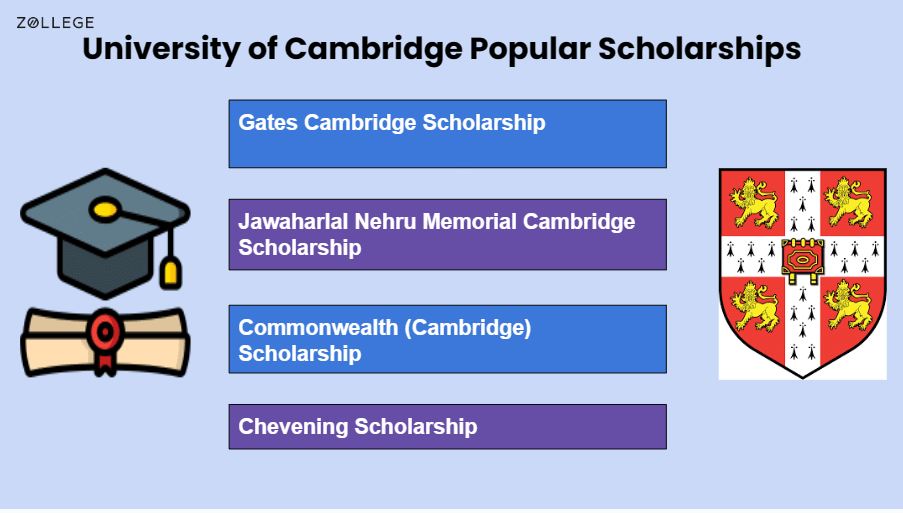 ZOLLEGE

University of Cambridge Popular Scholarships

Gates Cambridge Scholarship

Jawaharlal Nehru Memorial Cambridge Scholarship

Commonwealth (Cambridge) Scholarship

Chevening Scholarship