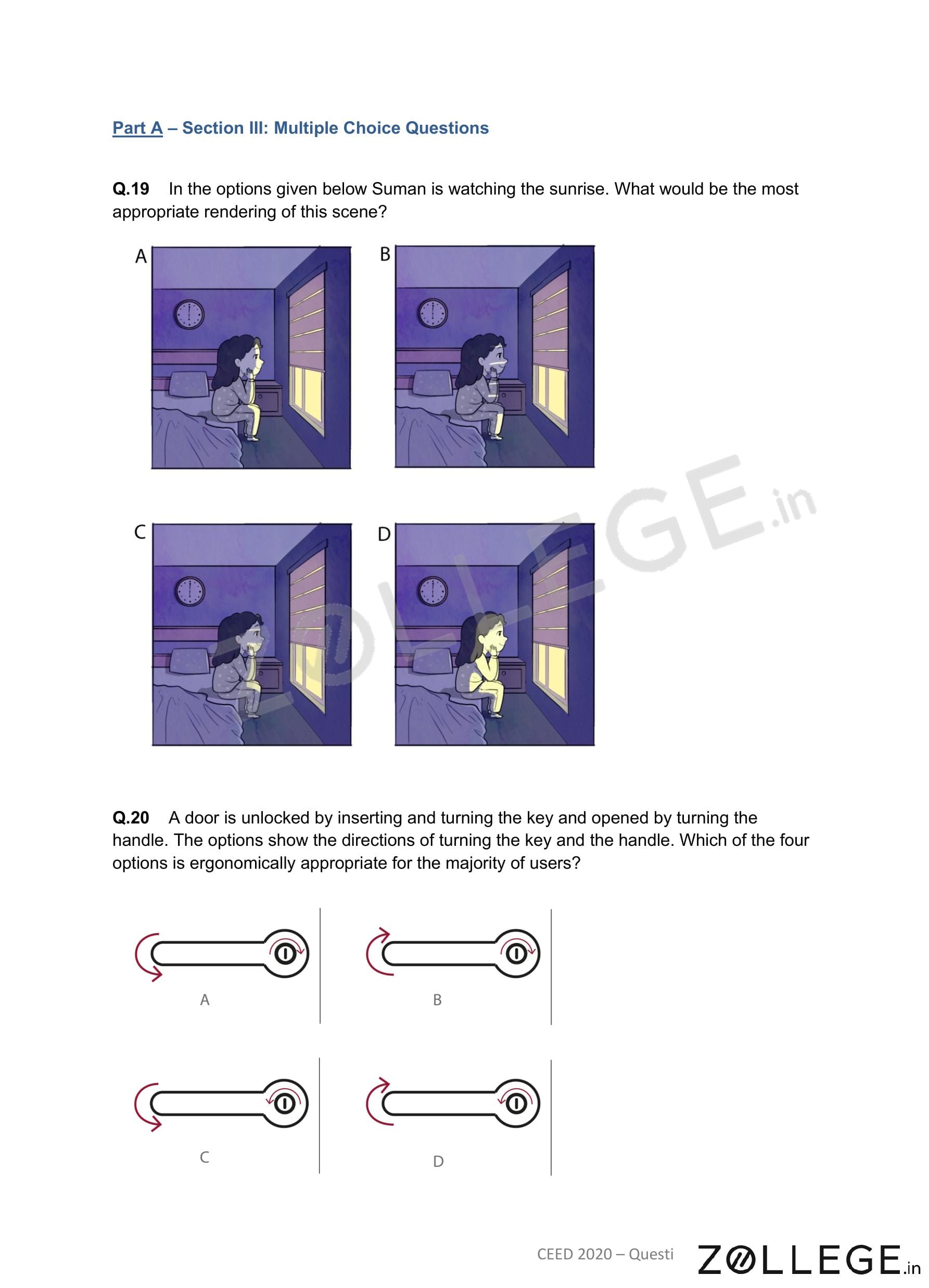 Part A – Section III: Multiple Choice Questions

Q.19 In the options given below Suman is watching the sunrise. What would be the most appropriate rendering of this scene?

A

B

C

D

ZOLLEGE.in

Q.20 A door is unlocked by inserting and turning the key and opened by turning the handle. The options show the directions of turning the key and the handle. Which of the four options is ergonomically appropriate for the majority of users?

A

B

C

D

CEED 2020 – Questi

ZOLLEGE.in