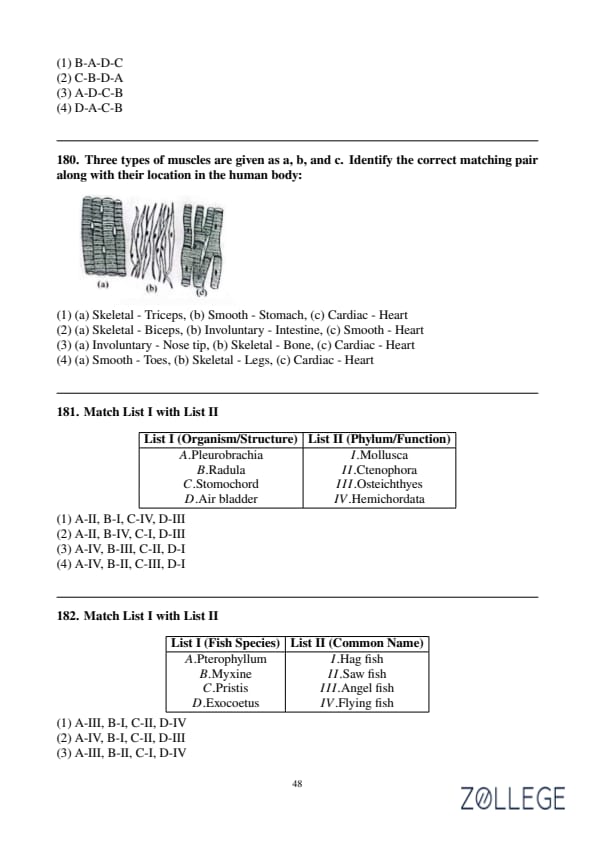 (1) B-A-D-C
(2) C-B-D-A
(3) A-D-C-B
(4) D-A-C-B

180. Three types of muscles are given as a, b, and c. Identify the correct matching pair along with their location in the human body:

(a) (b) (c)

(1) (a) Skeletal - Triceps, (b) Smooth - Stomach, (c) Cardiac - Heart
(2) (a) Skeletal - Biceps, (b) Involuntary - Intestine, (c) Smooth - Heart
(3) (a) Involuntary - Nose tip, (b) Skeletal - Bone, (c) Cardiac - Heart
(4) (a) Smooth - Toes, (b) Skeletal - Legs, (c) Cardiac - Heart

181. Match List I with List II

| List I (Organism/Structure) | List II (Phylum/Function) |
|---|---|
| $A$.Pleurobrachia | $I$.Mollusca |
| $B$.Radula | $II$.Ctenophora |
| $C$.Stomochord | $III$.Osteichthyes |
| $D$.Air bladder | $IV$.Hemichordata |

(1) A-II, B-I, C-IV, D-III
(2) A-II, B-IV, C-I, D-III
(3) A-IV, B-III, C-II, D-I
(4) A-IV, B-II, C-III, D-I

182. Match List I with List II

| List I (Fish Species) | List II (Common Name) |
|---|---|
| $A$.Pterophyllum | $I$.Hag fish |
| $B$.Myxine | $II$.Saw fish |
| $C$.Pristis | $III$.Angel fish |
| $D$.Exocoetus | $IV$.Flying fish |

(1) A-III, B-I, C-II, D-IV
(2) A-IV, B-I, C-II, D-III
(3) A-III, B-II, C-I, D-IV

48

ZOLLEGE