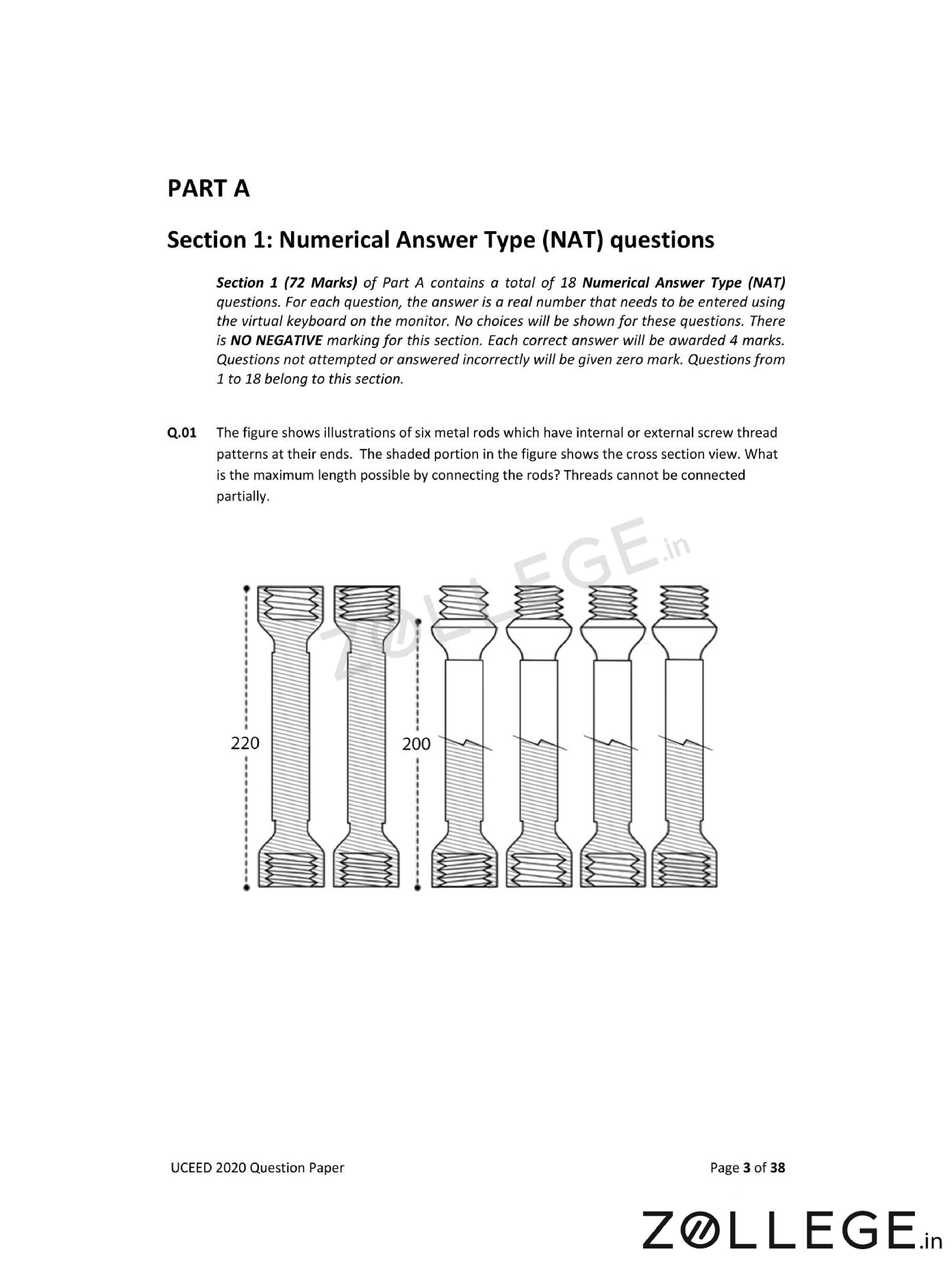 PART A

Section 1: Numerical Answer Type (NAT) questions

Section 1 (72 Marks) of Part A contains a total of 18 Numerical Answer Type (NAT) questions. For each question, the answer is a real number that needs to be entered using the virtual keyboard on the monitor. No choices will be shown for these questions. There is NO NEGATIVE marking for this section. Each correct answer will be awarded 4 marks. Questions not attempted or answered incorrectly will be given zero mark. Questions from 1 to 18 belong to this section.

Q.01 The figure shows illustrations of six metal rods which have internal or external screw thread patterns at their ends. The shaded portion in the figure shows the cross section view. What is the maximum length possible by connecting the rods? Threads cannot be connected partially.

ZOLLEGE.in

220

200

UCEED 2020 Question Paper

Page 3 of 38

ZOLLEGE.in