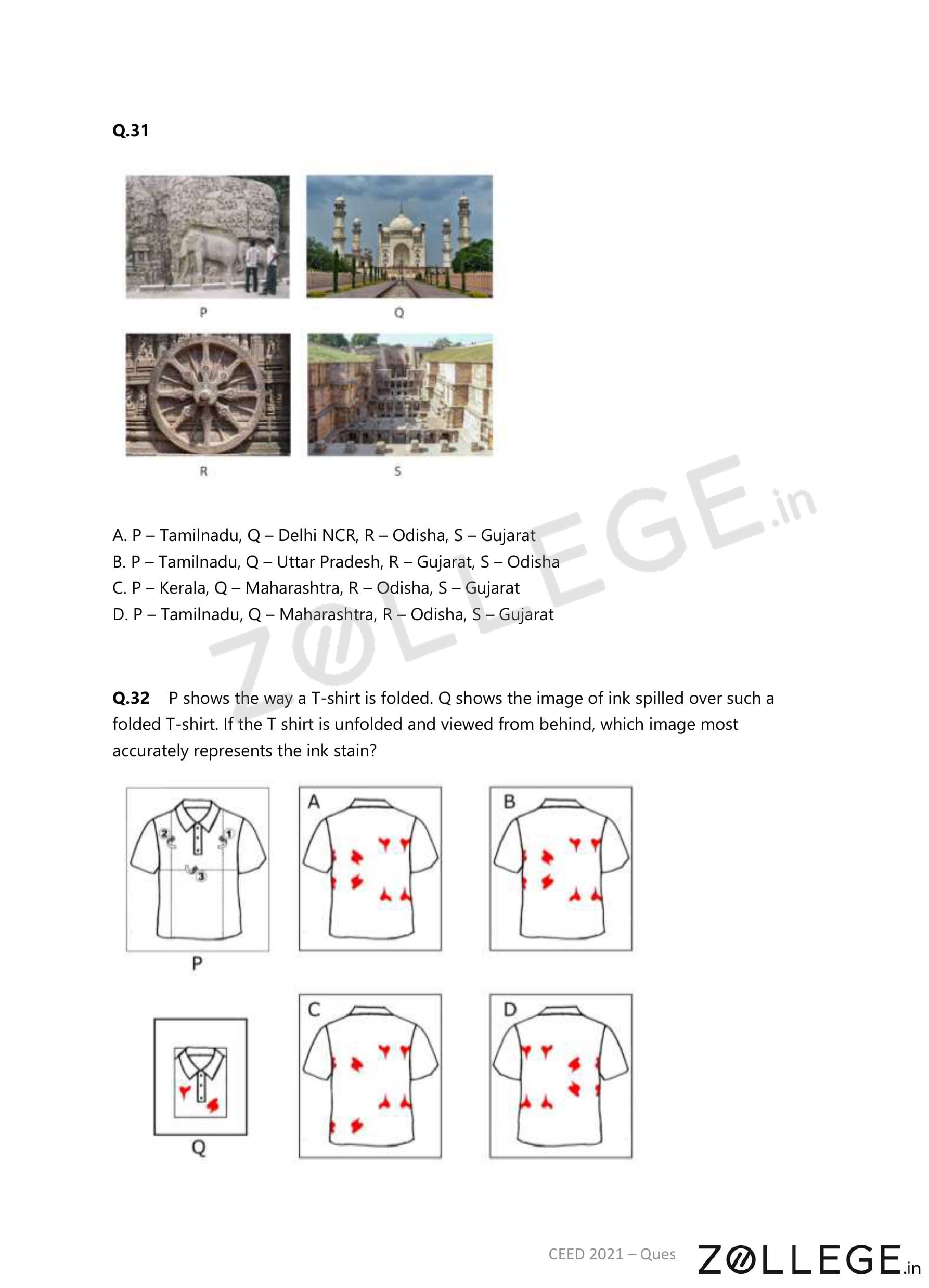 Q.31

P

Q

R

S

A. P – Tamilnadu, Q – Delhi NCR, R – Odisha, S – Gujarat
B. P – Tamilnadu, Q – Uttar Pradesh, R – Gujarat, S – Odisha
C. P – Kerala, Q – Maharashtra, R – Odisha, S – Gujarat
D. P – Tamilnadu, Q – Maharashtra, R – Odisha, S – Gujarat

ZOLLEGE.in

Q.32 P shows the way a T-shirt is folded. Q shows the image of ink spilled over such a folded T-shirt. If the T shirt is unfolded and viewed from behind, which image most accurately represents the ink stain?

2 1 3

P

A

B

Q

C

D

CEED 2021 – Ques

ZOLLEGE.in