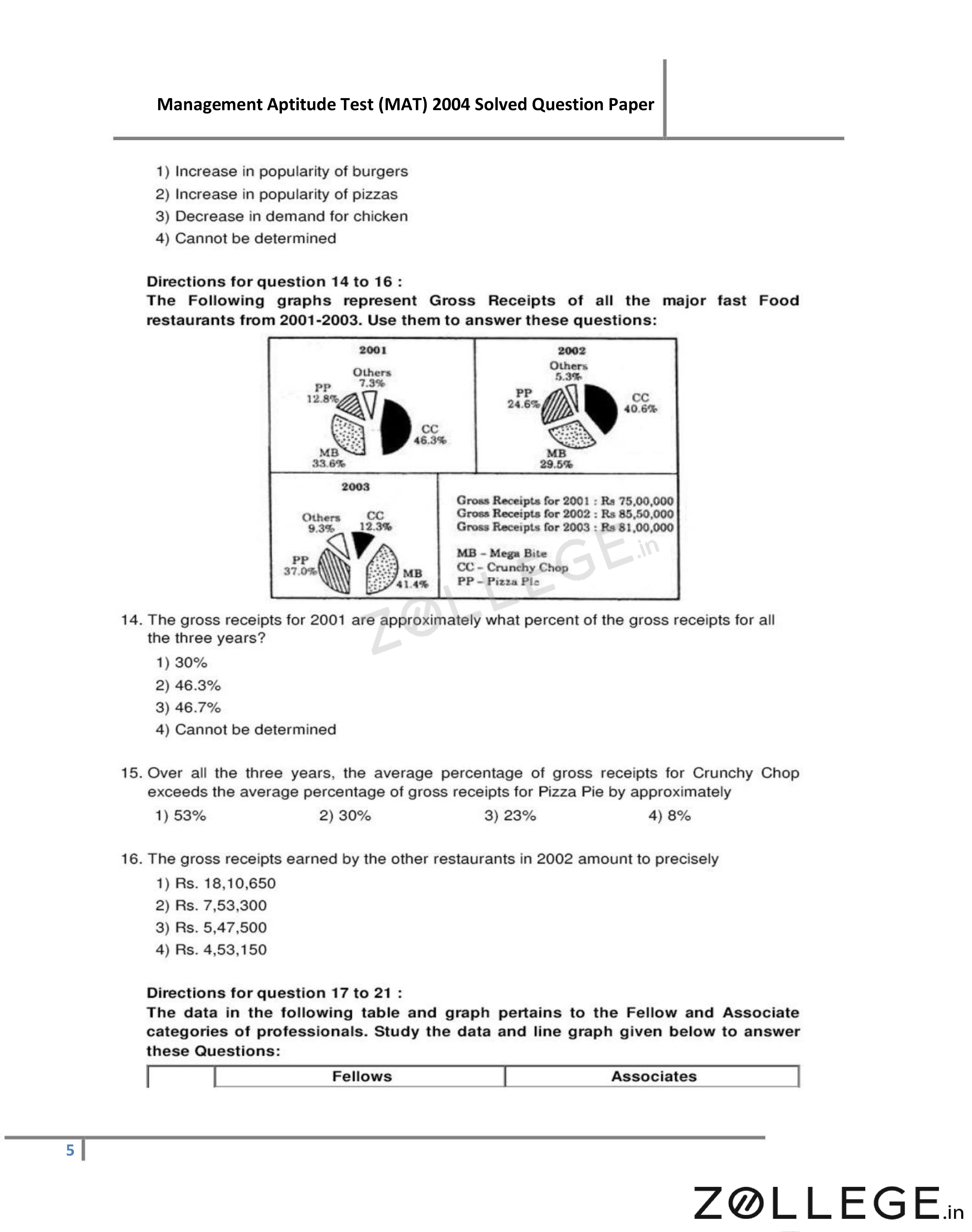 Management Aptitude Test (MAT) 2004 Solved Question Paper

1) Increase in popularity of burgers
2) Increase in popularity of pizzas
3) Decrease in demand for chicken
4) Cannot be determined

Directions for question 14 to 16 :
The Following graphs represent Gross Receipts of all the major fast Food restaurants from 2001-2003. Use them to answer these questions:

2001
Others 7.3%
PP 12.8%
CC 46.3%
MB 33.6%

2002
Others 5.3%
PP 24.6%
CC 40.6%
MB 29.5%

2003
Others 9.3%
CC 12.3%
PP 37.0%
MB 41.4%

Gross Receipts for 2001 : Rs 75,00,000
Gross Receipts for 2002 : Rs 85,50,000
Gross Receipts for 2003 : Rs 81,00,000

MB – Mega Bite
CC – Crunchy Chop
PP – Pizza Pie

ZOLLEGE.in

14. The gross receipts for 2001 are approximately what percent of the gross receipts for all the three years?
1) 30%
2) 46.3%
3) 46.7%
4) Cannot be determined

15. Over all the three years, the average percentage of gross receipts for Crunchy Chop exceeds the average percentage of gross receipts for Pizza Pie by approximately
1) 53% 2) 30% 3) 23% 4) 8%

16. The gross receipts earned by the other restaurants in 2002 amount to precisely
1) Rs. 18,10,650
2) Rs. 7,53,300
3) Rs. 5,47,500
4) Rs. 4,53,150

Directions for question 17 to 21 :
The data in the following table and graph pertains to the Fellow and Associate categories of professionals. Study the data and line graph given below to answer these Questions:

| | Fellows | Associates |
|---|---|---|

5

ZOLLEGE.in